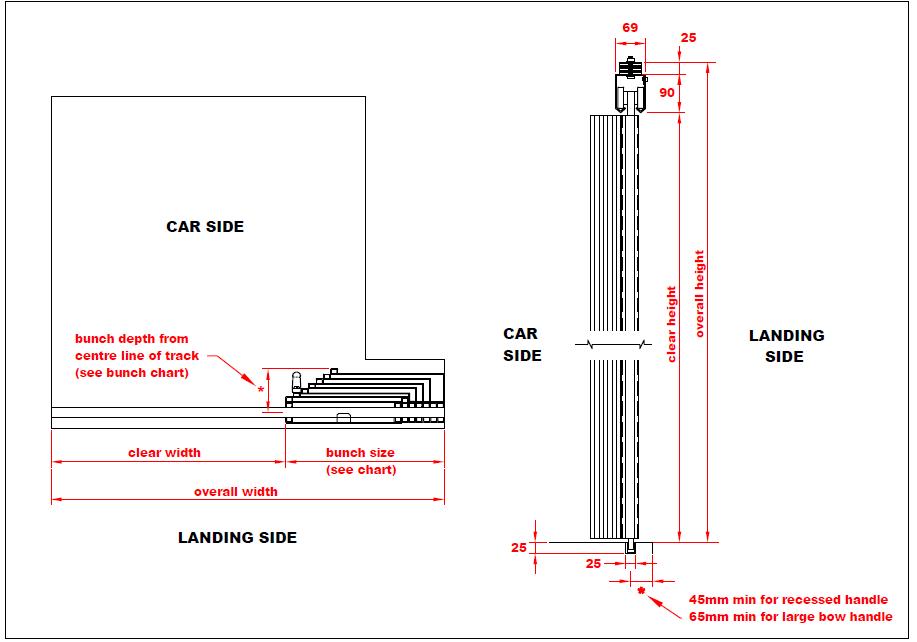 CAR SIDE

bunch depth from centre line of track (see bunch chart)

*

clear width

bunch size (see chart)

overall width

LANDING SIDE

69

25

90

CAR SIDE

clear height

overall height

LANDING SIDE

25

25

*

45mm min for recessed handle
65mm min for large bow handle