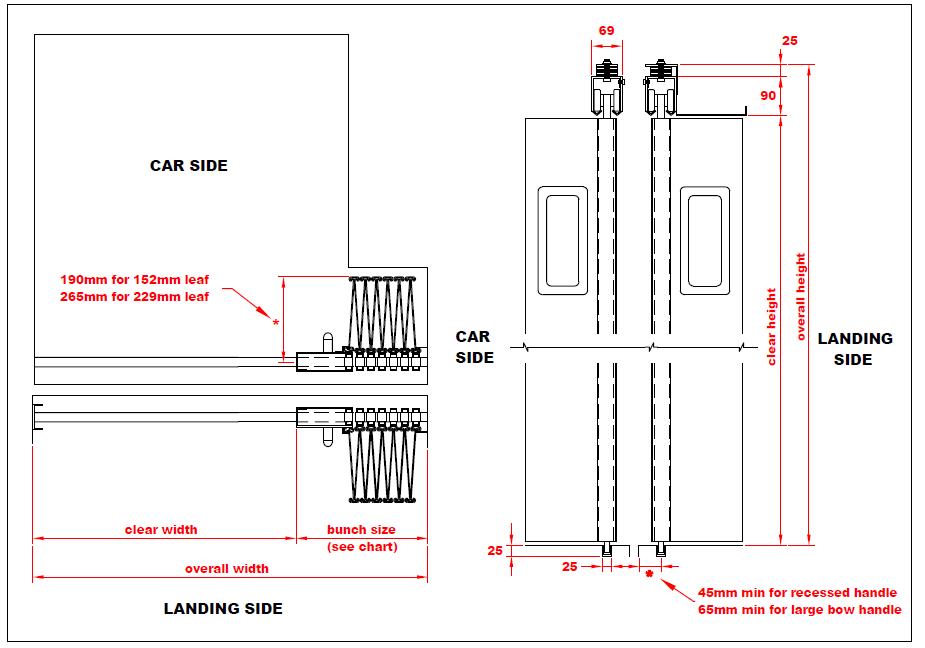 CAR SIDE

190mm for 152mm leaf
265mm for 229mm leaf

*

clear width

bunch size
(see chart)

overall width

LANDING SIDE

69

25

90

CAR
SIDE

clear height

overall height

LANDING
SIDE

25

25

*

45mm min for recessed handle
65mm min for large bow handle